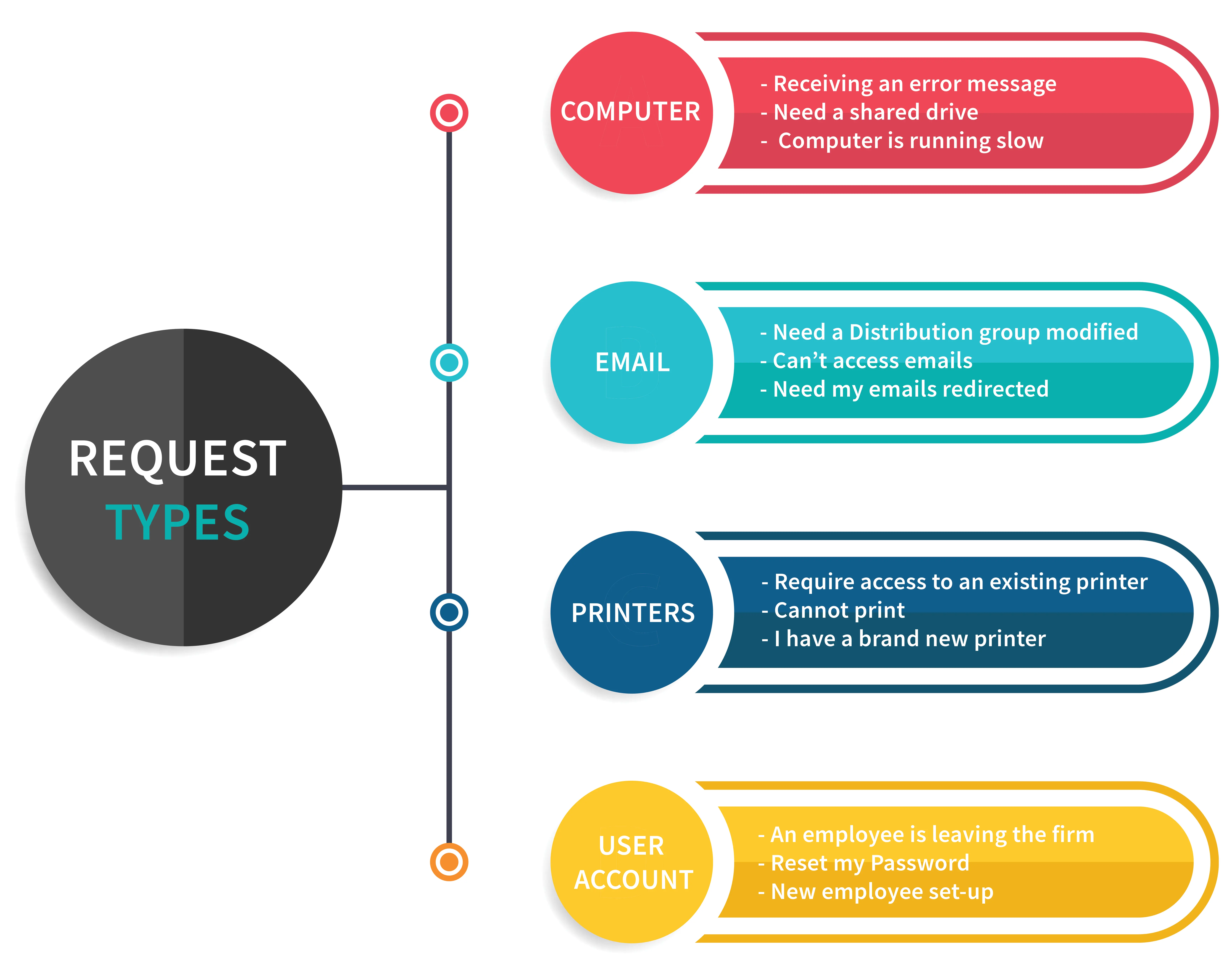 REQUEST
TYPES

COMPUTER

- Receiving an error message
- Need a shared drive
- Computer is running slow

EMAIL

- Need a Distribution group modified
- Can't access emails
- Need my emails redirected

PRINTERS

- Require access to an existing printer
- Cannot print
- I have a brand new printer

USER ACCOUNT

- An employee is leaving the firm
- Reset my Password
- New employee set-up